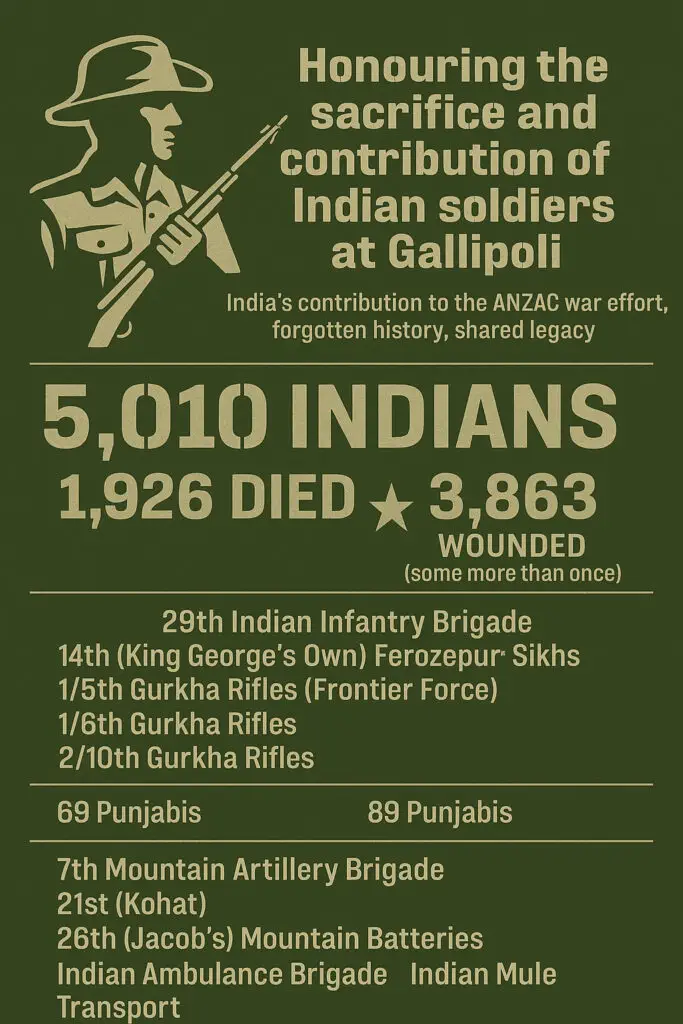 Honouring the sacrifice and contribution of Indian soldiers at Gallipoli

India's contribution to the ANZAC war effort, forgotten history, shared legacy

5,010 INDIANS

1,926 DIED ★ 3,863 WOUNDED (some more than once)

29th Indian Infantry Brigade
14th (King George's Own) Ferozepur Sikhs
1/5th Gurkha Rifles (Frontier Force)
1/6th Gurkha Rifles
2/10th Gurkha Rifles

69 Punjabis

89 Punjabis

7th Mountain Artillery Brigade
21st (Kohat)
26th (Jacob's) Mountain Batteries
Indian Ambulance Brigade Indian Mule Transport